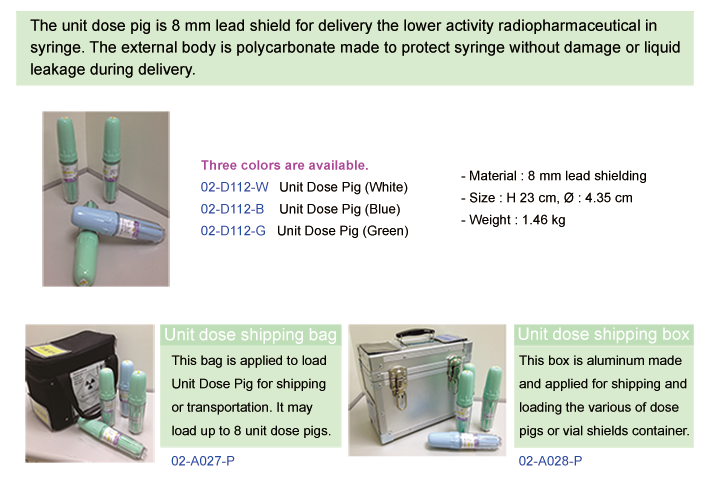 The unit dose pig is 8 mm lead shield for delivery the lower activity radiopharmaceutical in syringe. The external body is polycarbonate made to protect syringe without damage or liquid leakage during delivery.

Three colors are available.
02-D112-W Unit Dose Pig (White)
02-D112-B Unit Dose Pig (Blue)
02-D112-G Unit Dose Pig (Green)

- Material : 8 mm lead shielding
- Size : H 23 cm, Ø : 4.35 cm
- Weight : 1.46 kg

Unit dose shipping bag
This bag is applied to load Unit Dose Pig for shipping or transportation. It may load up to 8 unit dose pigs.
02-A027-P

Unit dose shipping box
This box is aluminum made and applied for shipping and loading the various of dose pigs or vial shields container.
02-A028-P