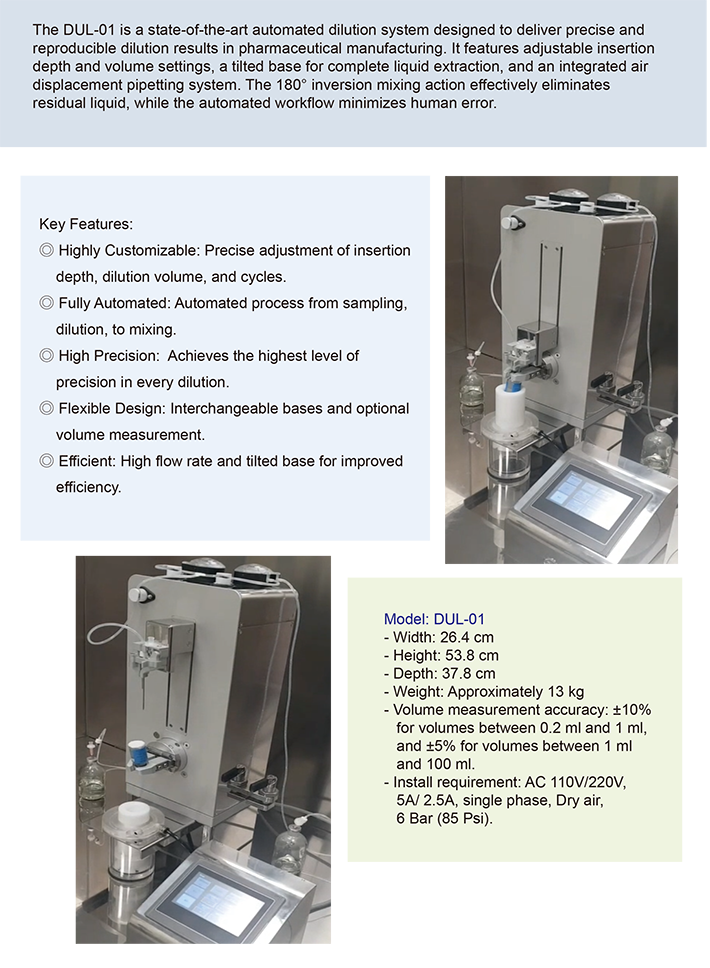 The DUL-01 is a state-of-the-art automated dilution system designed to deliver precise and reproducible dilution results in pharmaceutical manufacturing. It features adjustable insertion depth and volume settings, a tilted base for complete liquid extraction, and an integrated air displacement pipetting system. The 180° inversion mixing action effectively eliminates residual liquid, while the automated workflow minimizes human error.

Key Features:
◎ Highly Customizable: Precise adjustment of insertion depth, dilution volume, and cycles.
◎ Fully Automated: Automated process from sampling, dilution, to mixing.
◎ High Precision: Achieves the highest level of precision in every dilution.
◎ Flexible Design: Interchangeable bases and optional volume measurement.
◎ Efficient: High flow rate and tilted base for improved efficiency.

Model: DUL-01
- Width: 26.4 cm
- Height: 53.8 cm
- Depth: 37.8 cm
- Weight: Approximately 13 kg
- Volume measurement accuracy: ±10% for volumes between 0.2 ml and 1 ml, and ±5% for volumes between 1 ml and 100 ml.
- Install requirement: AC 110V/220V, 5A/ 2.5A, single phase, Dry air, 6 Bar (85 Psi).