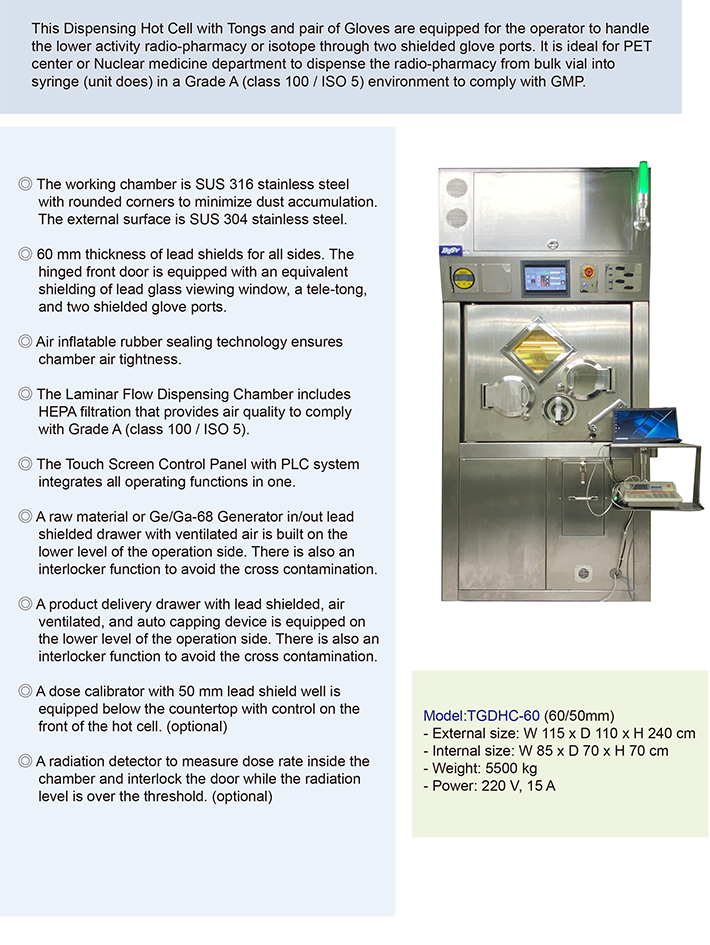 This Dispensing Hot Cell with Tongs and pair of Gloves are equipped for the operator to handle the lower activity radio-pharmacy or isotope through two shielded glove ports. It is ideal for PET center or Nuclear medicine department to dispense the radio-pharmacy from bulk vial into syringe (unit does) in a Grade A (class 100 / ISO 5) environment to comply with GMP.

◎ The working chamber is SUS 316 stainless steel with rounded corners to minimize dust accumulation. The external surface is SUS 304 stainless steel.

◎ 60 mm thickness of lead shields for all sides. The hinged front door is equipped with an equivalent shielding of lead glass viewing window, a tele-tong, and two shielded glove ports.

◎ Air inflatable rubber sealing technology ensures chamber air tightness.

◎ The Laminar Flow Dispensing Chamber includes HEPA filtration that provides air quality to comply with Grade A (class 100 / ISO 5).

◎ The Touch Screen Control Panel with PLC system integrates all operating functions in one.

◎ A raw material or Ge/Ga-68 Generator in/out lead shielded drawer with ventilated air is built on the lower level of the operation side. There is also an interlocker function to avoid the cross contamination.

◎ A product delivery drawer with lead shielded, air ventilated, and auto capping device is equipped on the lower level of the operation side. There is also an interlocker function to avoid the cross contamination.

◎ A dose calibrator with 50 mm lead shield well is equipped below the countertop with control on the front of the hot cell. (optional)

◎ A radiation detector to measure dose rate inside the chamber and interlock the door while the radiation level is over the threshold. (optional)

Model:TGDHC-60 (60/50mm)
- External size: W 115 x D 110 x H 240 cm
- Internal size: W 85 x D 70 x H 70 cm
- Weight: 5500 kg
- Power: 220 V, 15 A